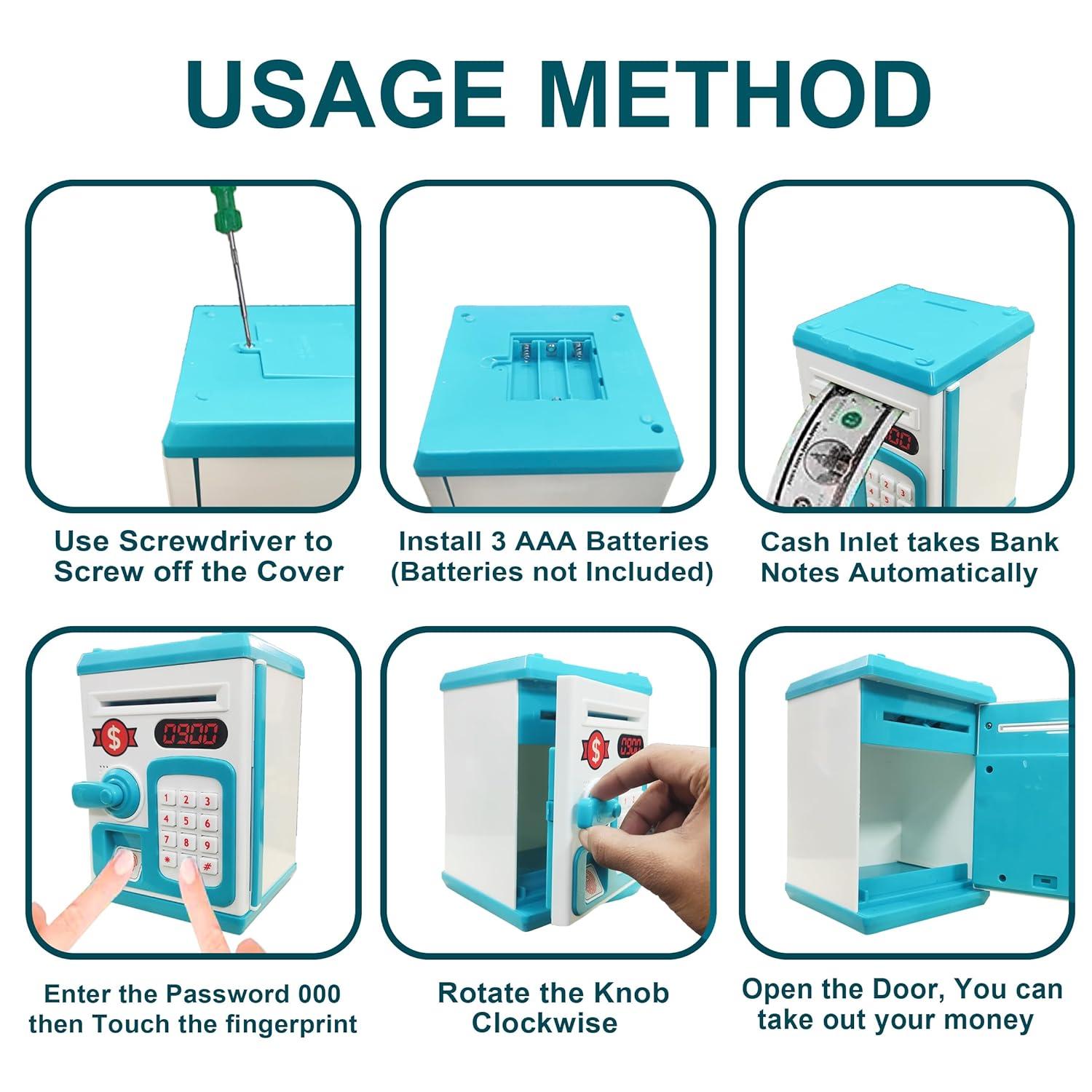 USAGE METHOD

Use Screwdriver to Screw off the Cover

Install 3 AAA Batteries (Batteries not Included)

Cash Inlet takes Bank Notes Automatically

$

0900

1 2 3
4 5 6
7 8 9
* 0 #

Enter the Password 000 then Touch the fingerprint

Rotate the Knob Clockwise

Open the Door, You can take out your money