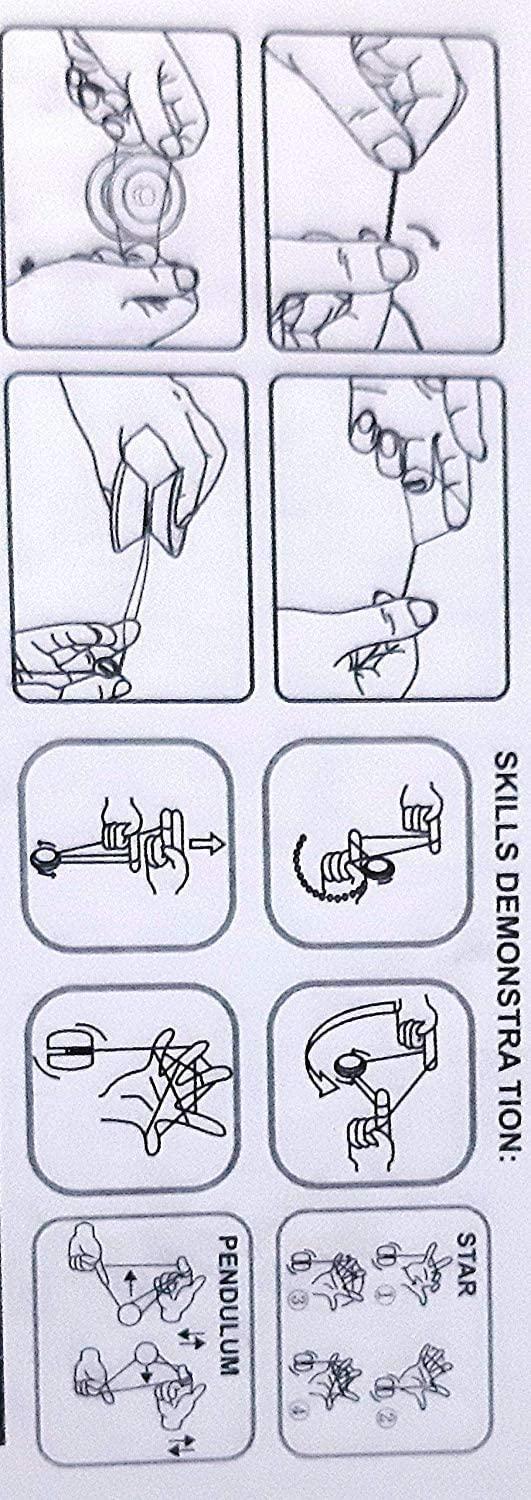 SKILLS DEMONSTRA TION:

STAR

① ②

③ ④

PENDULUM