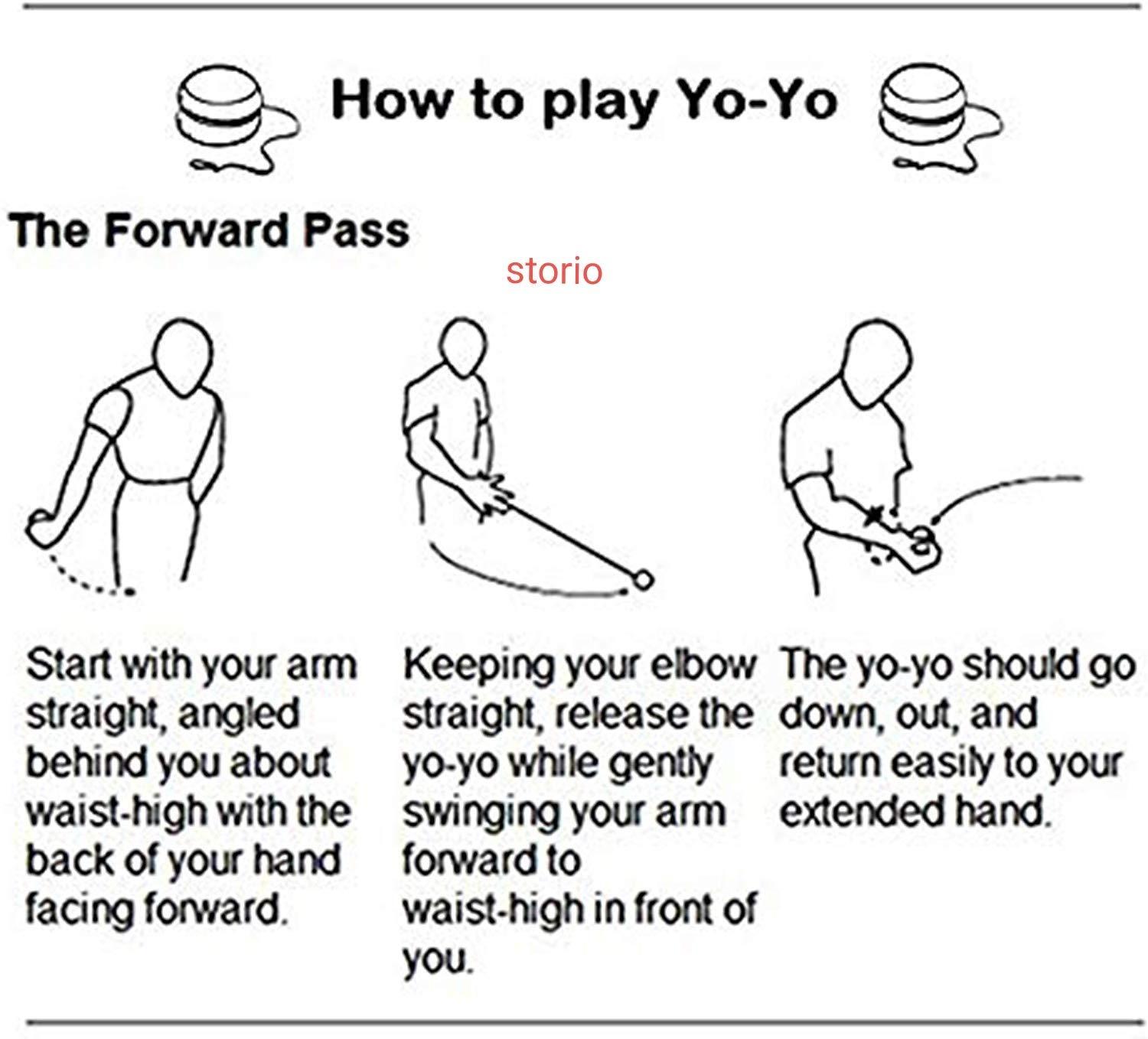 How to play Yo-Yo

The Forward Pass

storio

Start with your arm straight, angled behind you about waist-high with the back of your hand facing forward.

Keeping your elbow straight, release the yo-yo while gently swinging your arm forward to waist-high in front of you.

The yo-yo should go down, out, and return easily to your extended hand.